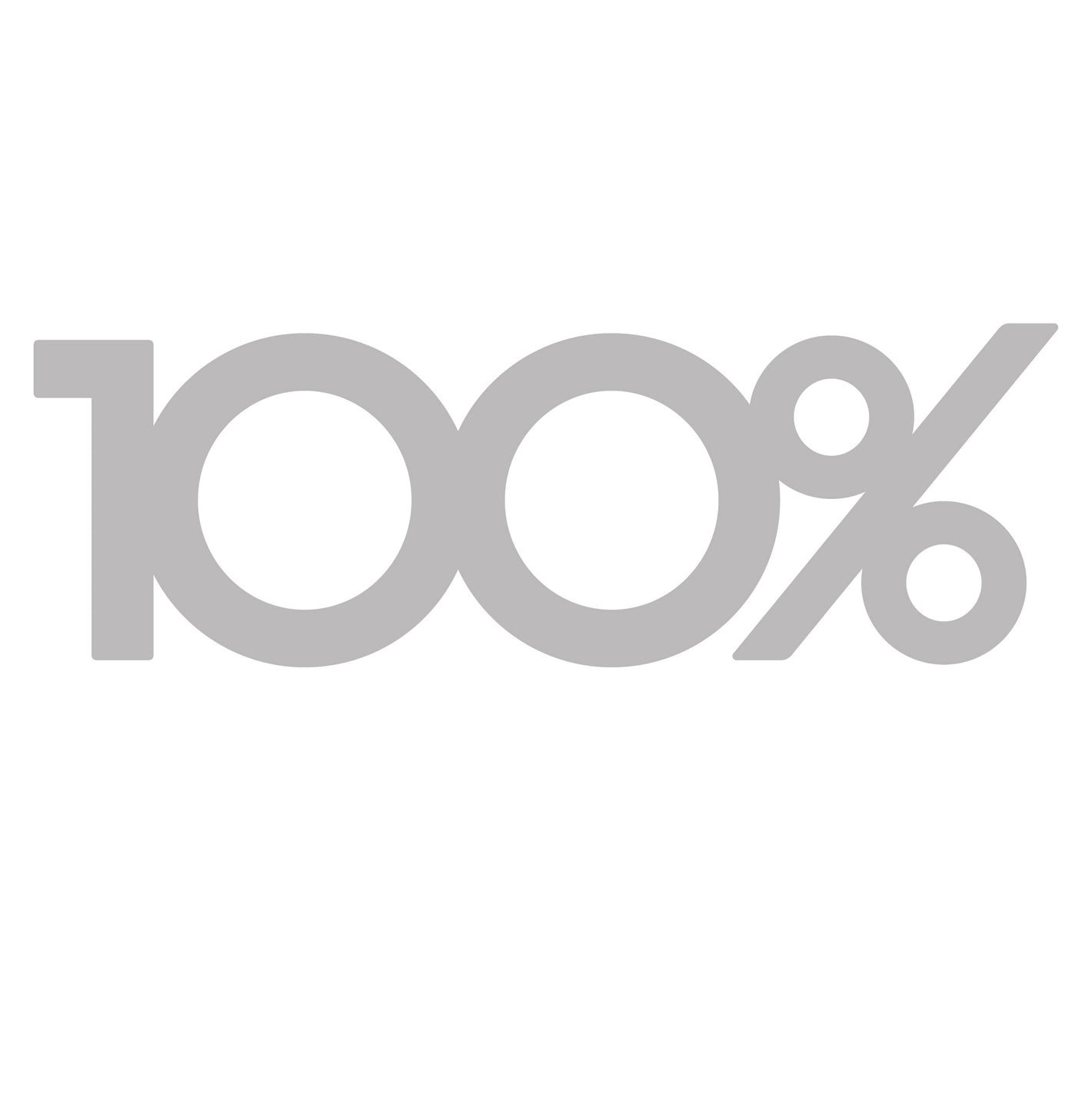 100%