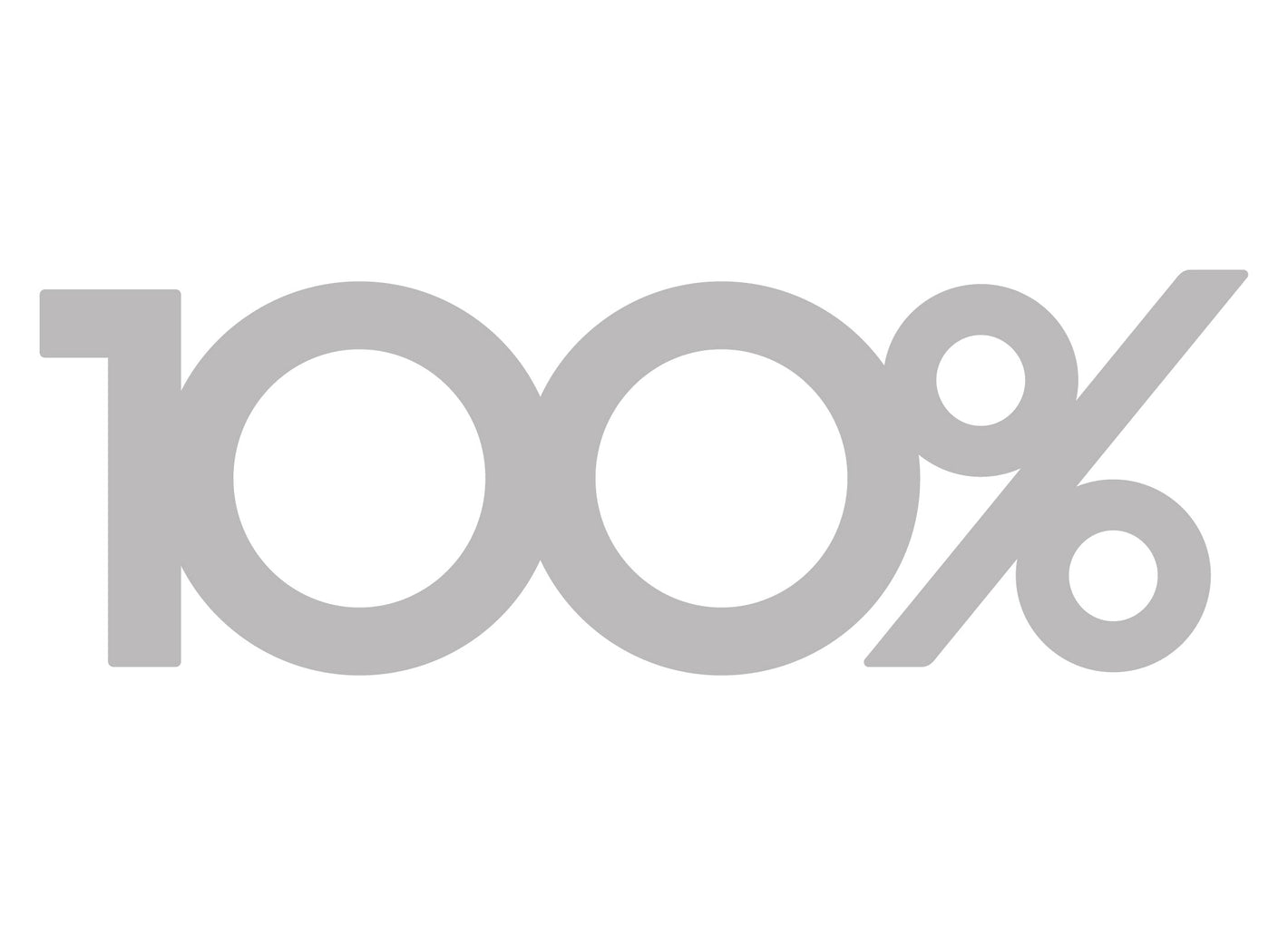 100%